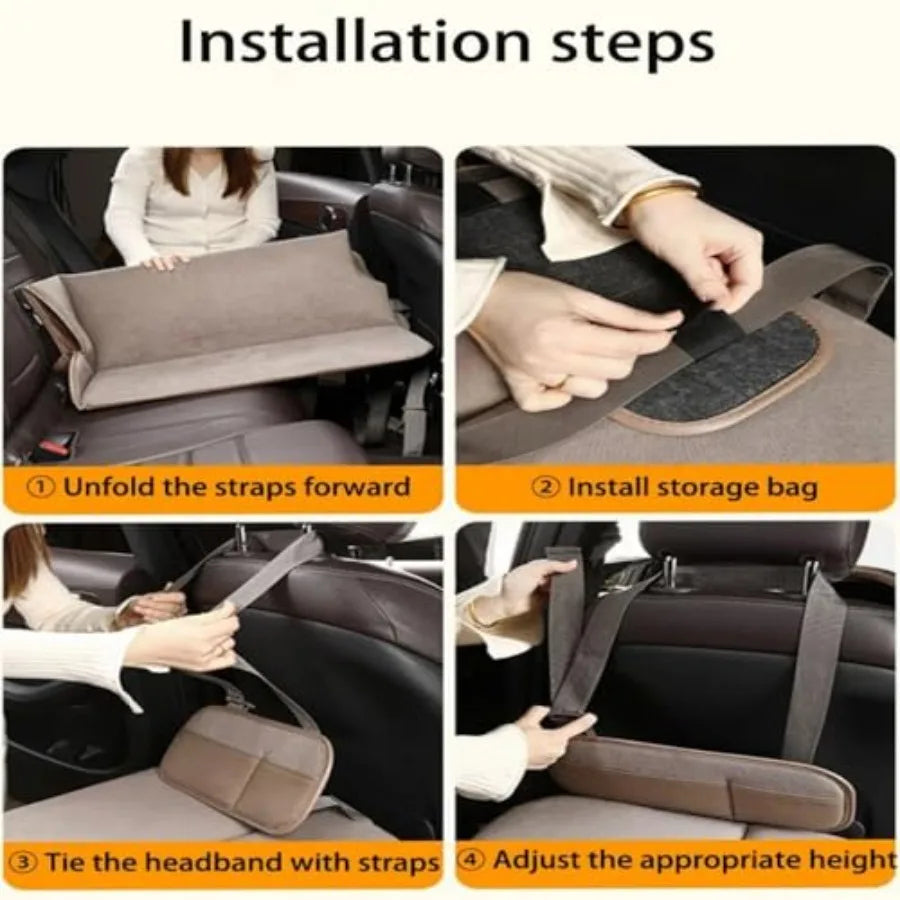 Installation steps

① Unfold the straps forward

② Install storage bag

③ Tie the headband with straps

④ Adjust the appropriate height